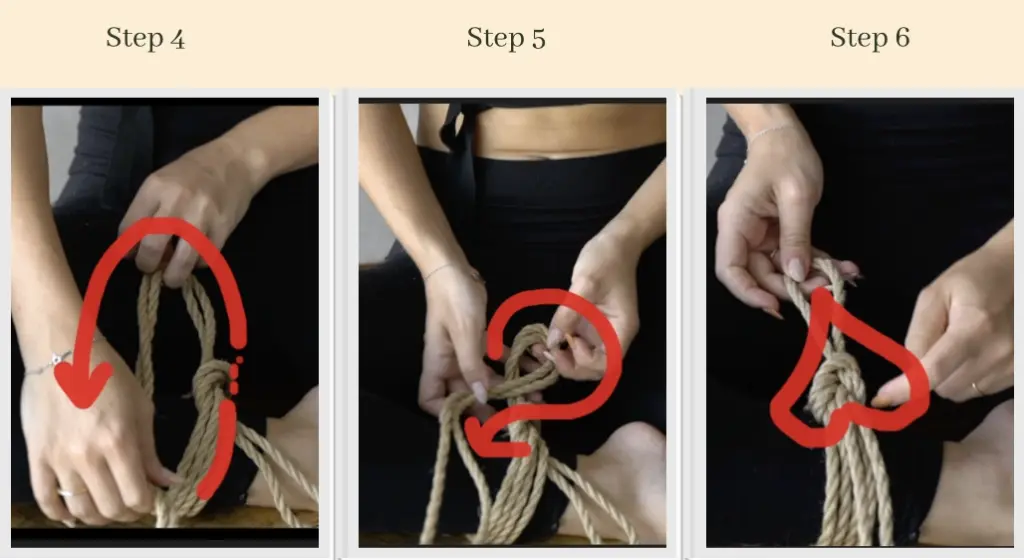 Step 4

Step 5

Step 6