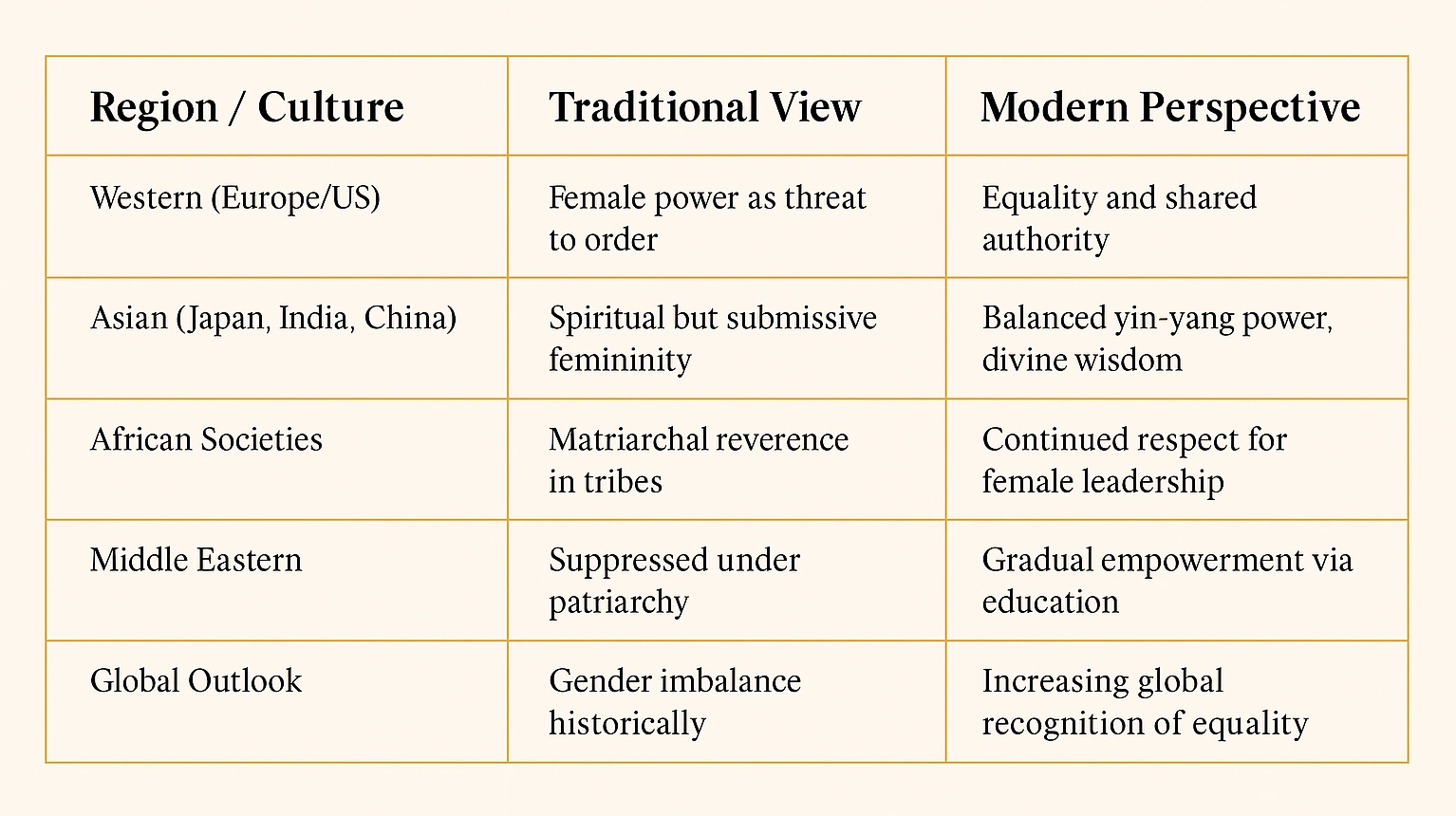 | Region / Culture | Traditional View | Modern Perspective |
|---|---|---|
| Western (Europe/US) | Female power as threat to order | Equality and shared authority |
| Asian (Japan, India, China) | Spiritual but submissive femininity | Balanced yin-yang power, divine wisdom |
| African Societies | Matriarchal reverence in tribes | Continued respect for female leadership |
| Middle Eastern | Suppressed under patriarchy | Gradual empowerment via education |
| Global Outlook | Gender imbalance historically | Increasing global recognition of equality |